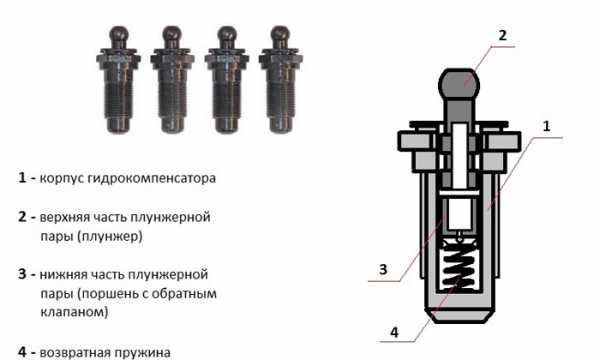 1 - корпус гидрокомпенсатора

2 - верхняя часть плунжерной пары (плунжер)

3 - нижняя часть плунжерной пары (поршень с обратным клапаном)

4 - возвратная пружина

2

1

3

4