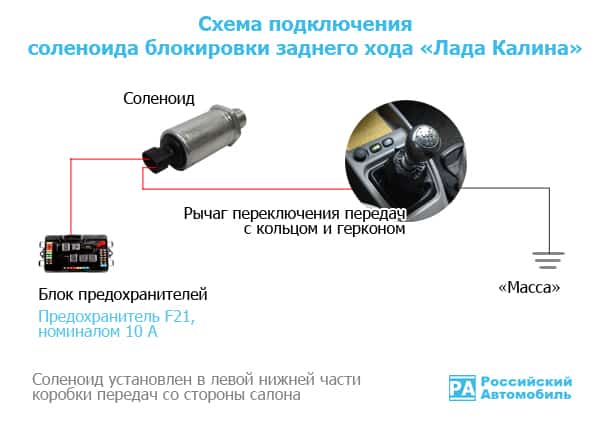 Схема подключения соленоида блокировки заднего хода «Лада Калина»

Соленоид

Рычаг переключения передач с кольцом и герконом

Блок предохранителей

Предохранитель F21, номиналом 10 А

«Масса»

Соленоид установлен в левой нижней части коробки передач со стороны салона

РА Российский Автомобиль