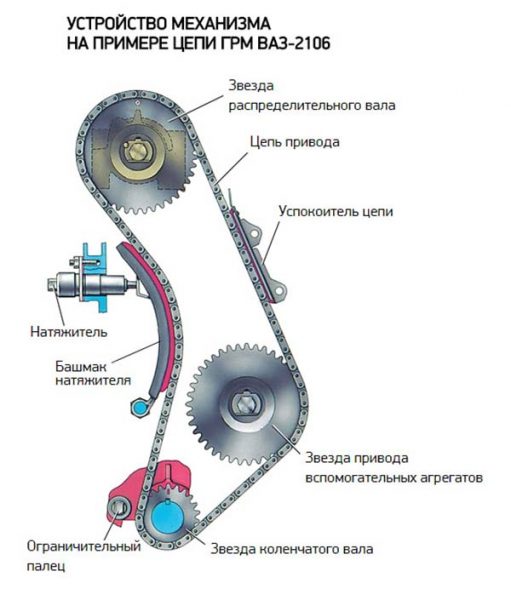 УСТРОЙСТВО МЕХАНИЗМА
НА ПРИМЕРЕ ЦЕПИ ГРМ ВАЗ-2106

Звезда
распределительного вала

Цепь привода

Успокоитель цепи

Натяжитель

Башмак
натяжителя

Звезда привода
вспомогательных агрегатов

Ограничительный
палец

Звезда коленчатого вала