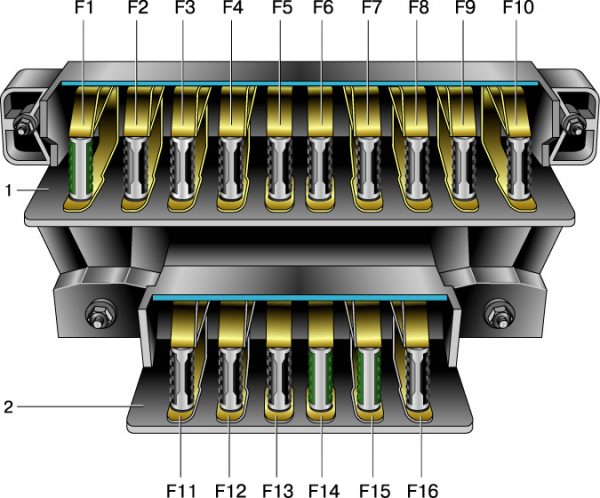 F1 F2 F3 F4 F5 F6 F7 F8 F9 F10

1

2

F11 F12 F13 F14 F15 F16