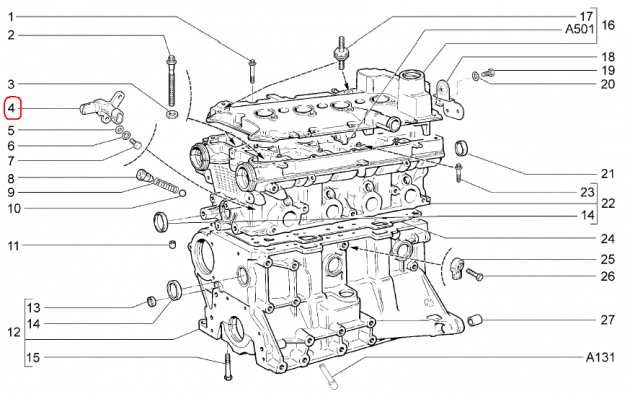 1
2
3
4
5
6
7
8
9
10
11
12
13
14
15
17
A501
16
18
19
20
21
23
22
14
24
25
26
27
A131